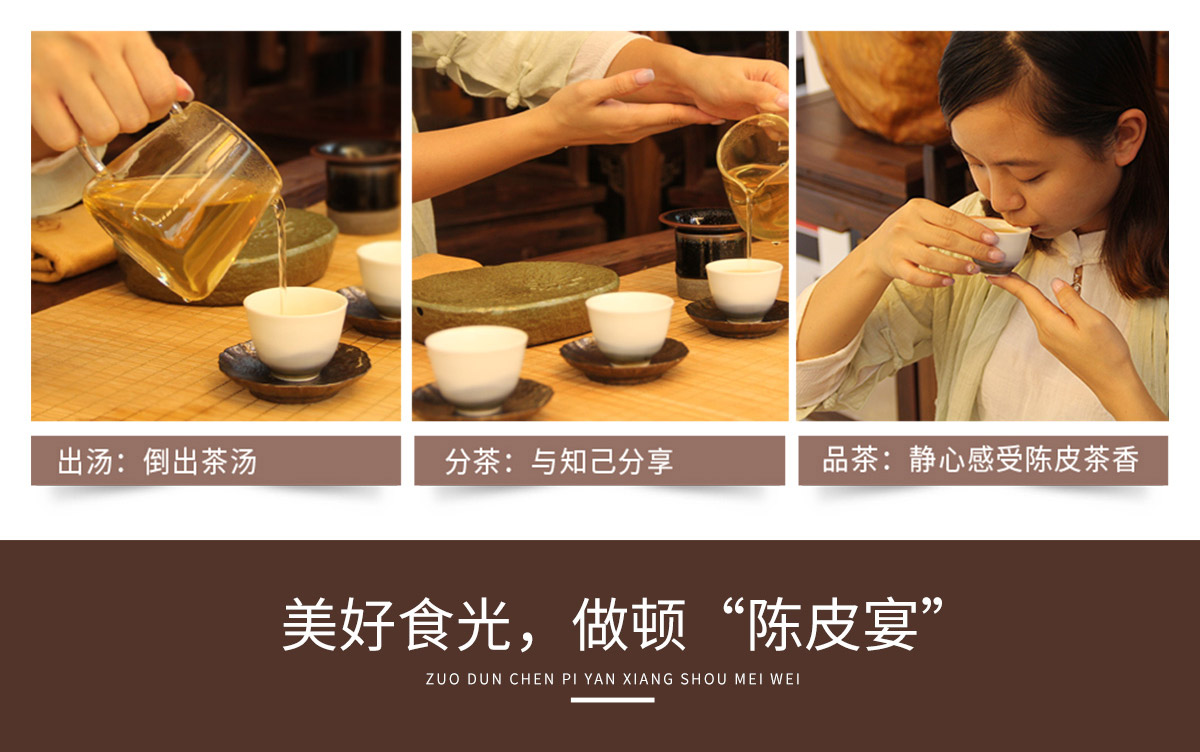 出汤：倒出茶汤

分茶：与知己分享

品茶：静心感受陈皮茶香

美好食光，做顿“陈皮宴”

ZUO DUN CHEN PI YAN XIANG SHOU MEI WEI