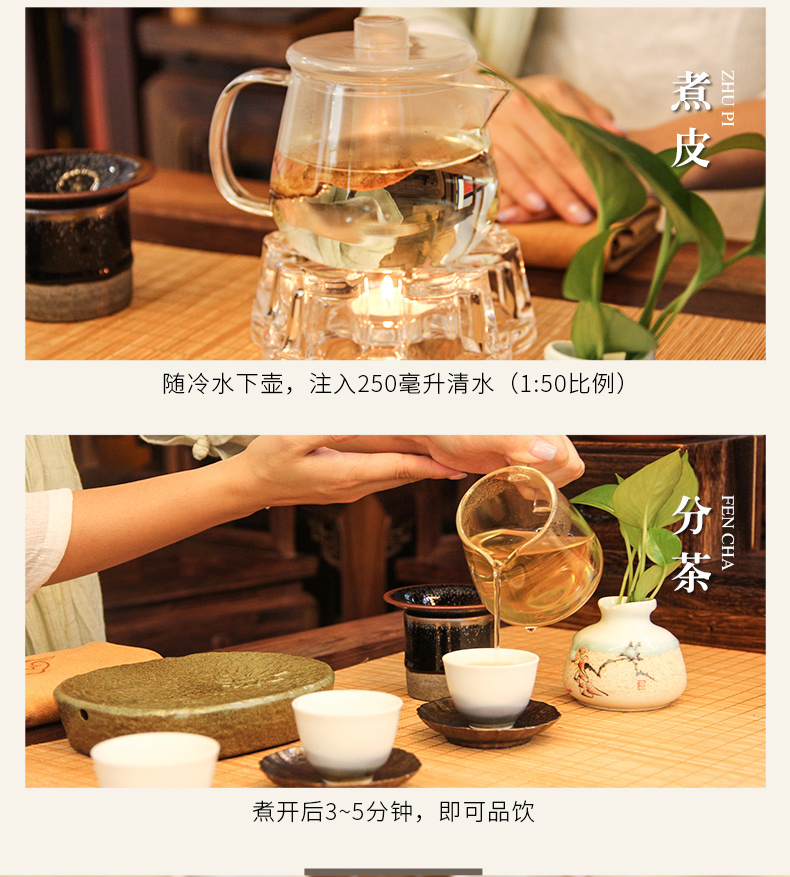 煮皮
ZHU PI

随冷水下壶，注入250毫升清水（1:50比例）

分茶
FEN CHA

煮开后3~5分钟，即可品饮